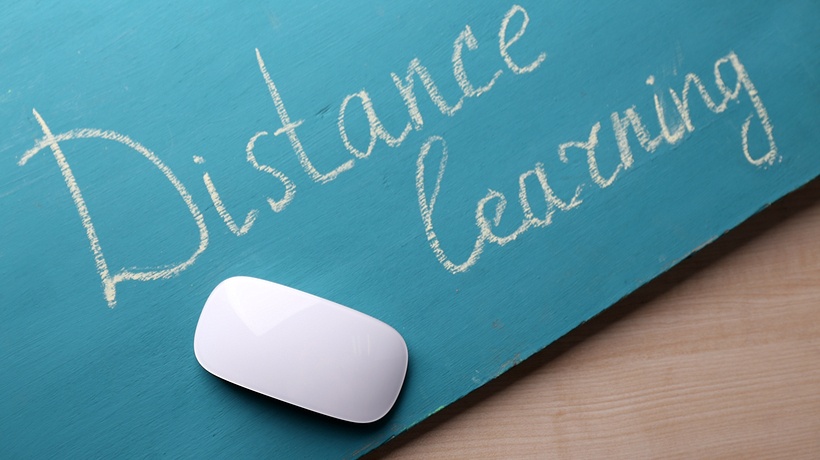 Distance learning